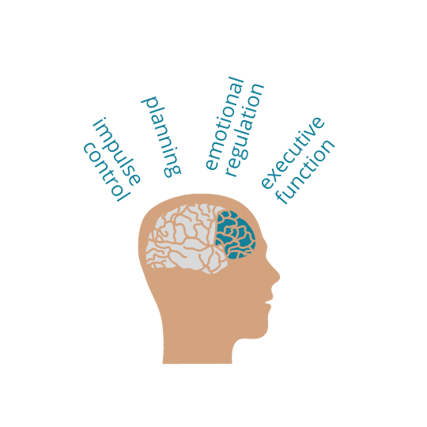 impulse control

planning

emotional regulation

executive function