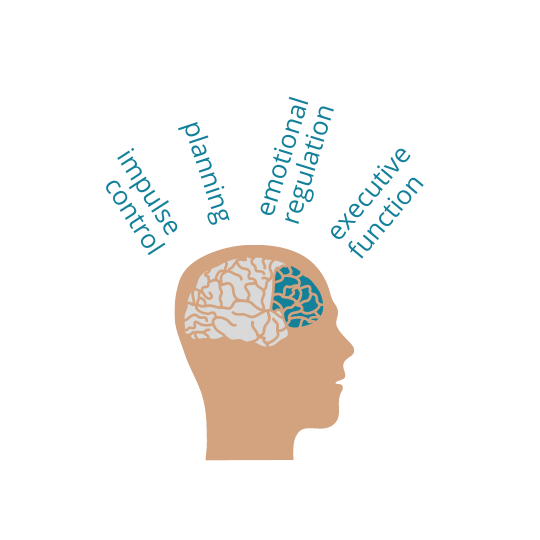 impulse control

planning

emotional regulation

executive function