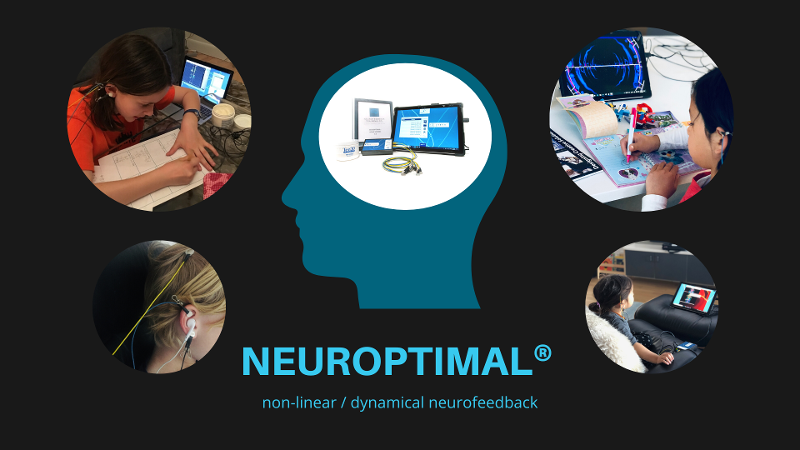 NEUROPTIMAL®

non-linear / dynamical neurofeedback